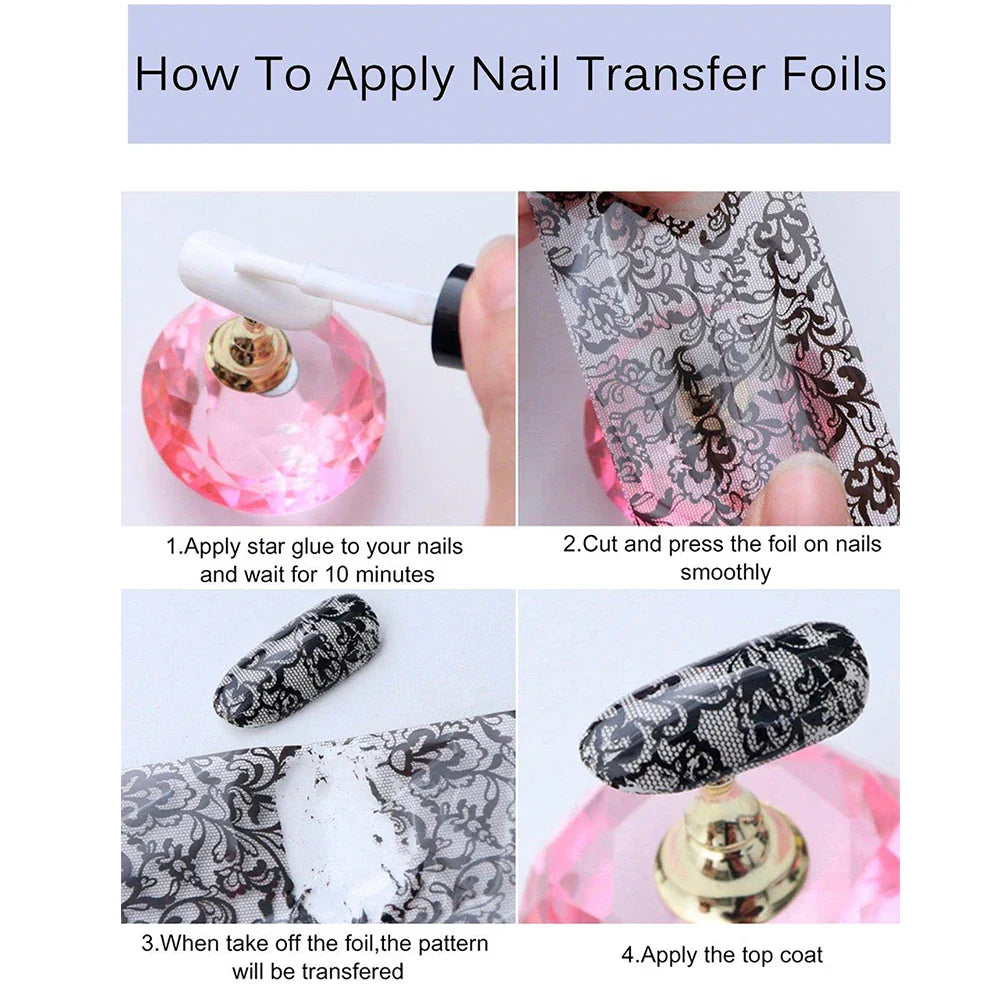 How To Apply Nail Transfer Foils

1.Apply star glue to your nails and wait for 10 minutes

2.Cut and press the foil on nails smoothly

3.When take off the foil,the pattern will be transfered

4.Apply the top coat