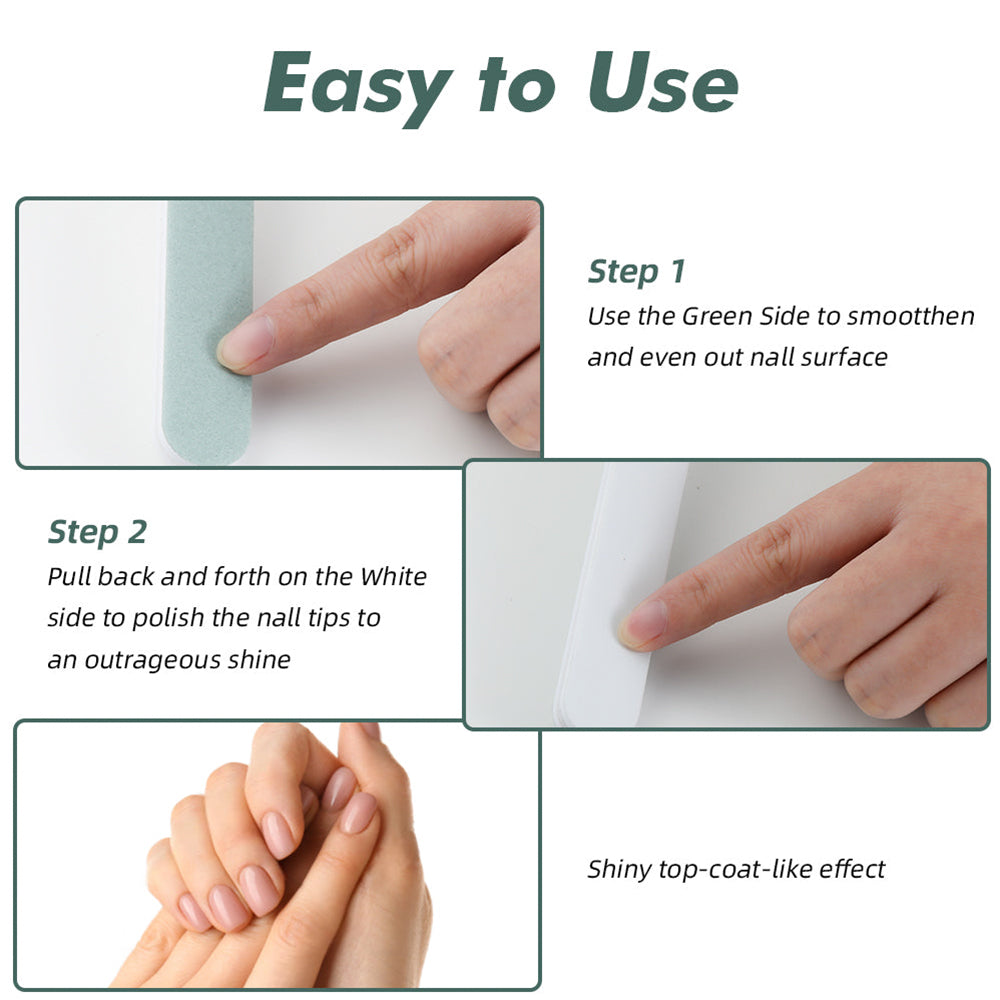 Easy to Use

Step 1
Use the Green Side to smootthen and even out nall surface

Step 2
Pull back and forth on the White side to polish the nall tips to an outrageous shine

Shiny top-coat-like effect