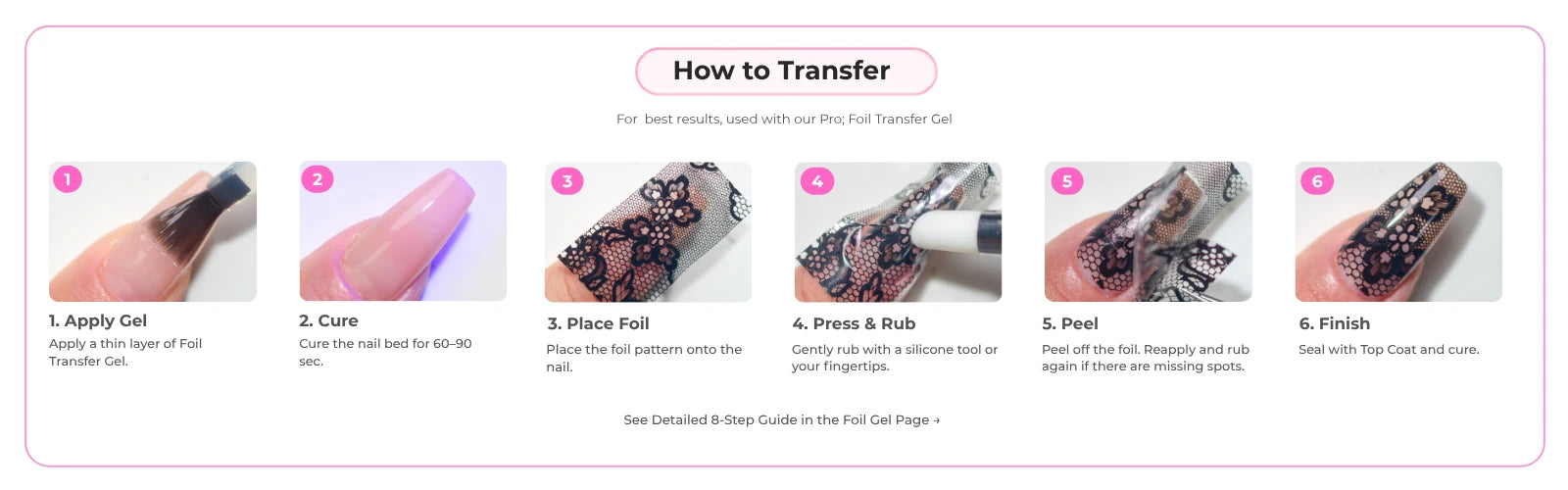 How to Transfer

For  best results, used with our Pro; Foil Transfer Gel

1

1. Apply Gel

Apply a thin layer of Foil Transfer Gel.

2

2. Cure

Cure the nail bed for 60–90 sec.

3

3. Place Foil

Place the foil pattern onto the nail.

4

4. Press & Rub

Gently rub with a silicone tool or your fingertips.

5

5. Peel

Peel off the foil. Reapply and rub again if there are missing spots.

6

6. Finish

Seal with Top Coat and cure.

See Detailed 8-Step Guide in the Foil Gel Page →