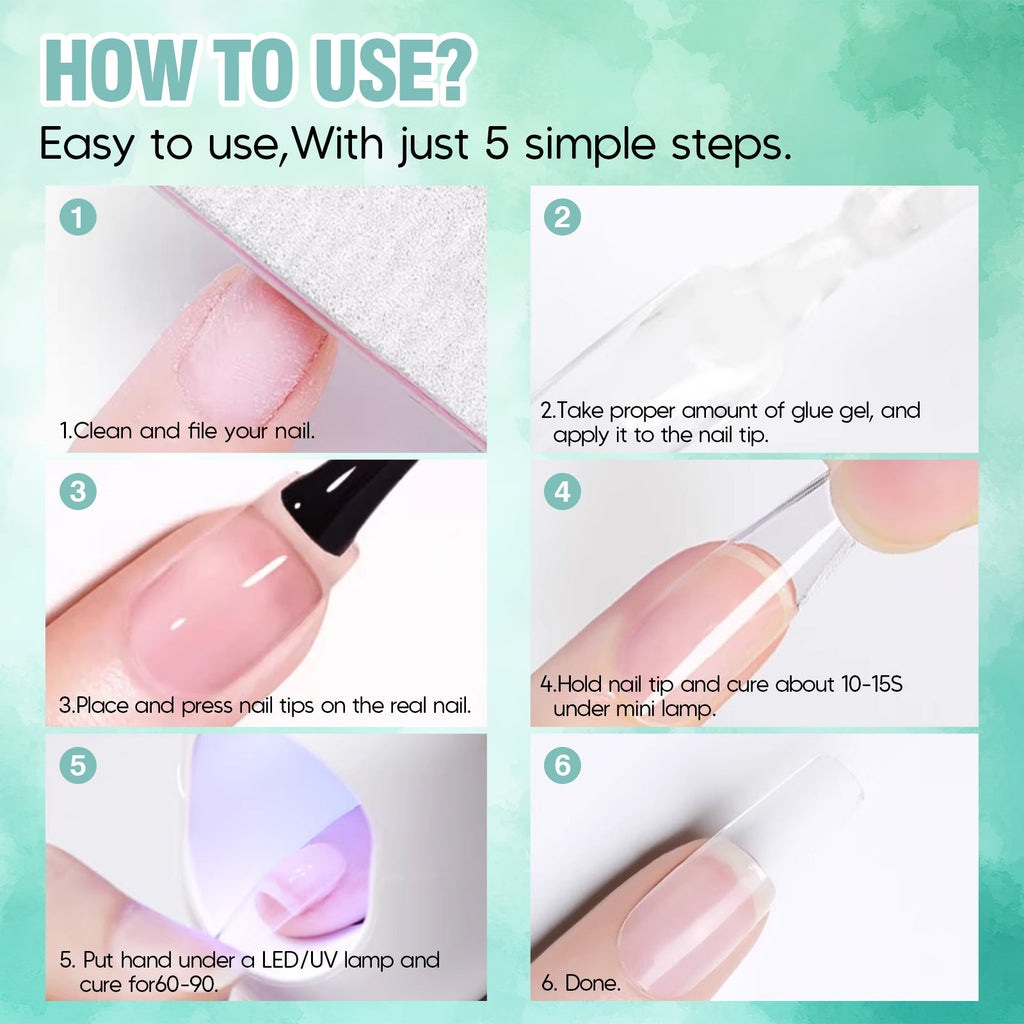 HOW TO USE?

Easy to use,With just 5 simple steps.

1

1.Clean and file your nail.

2

2.Take proper amount of glue gel, and apply it to the nail tip.

3

3.Place and press nail tips on the real nail.

4

4.Hold nail tip and cure about 10-15S under mini lamp.

5

5. Put hand under a LED/UV lamp and cure for60-90.

6

6. Done.