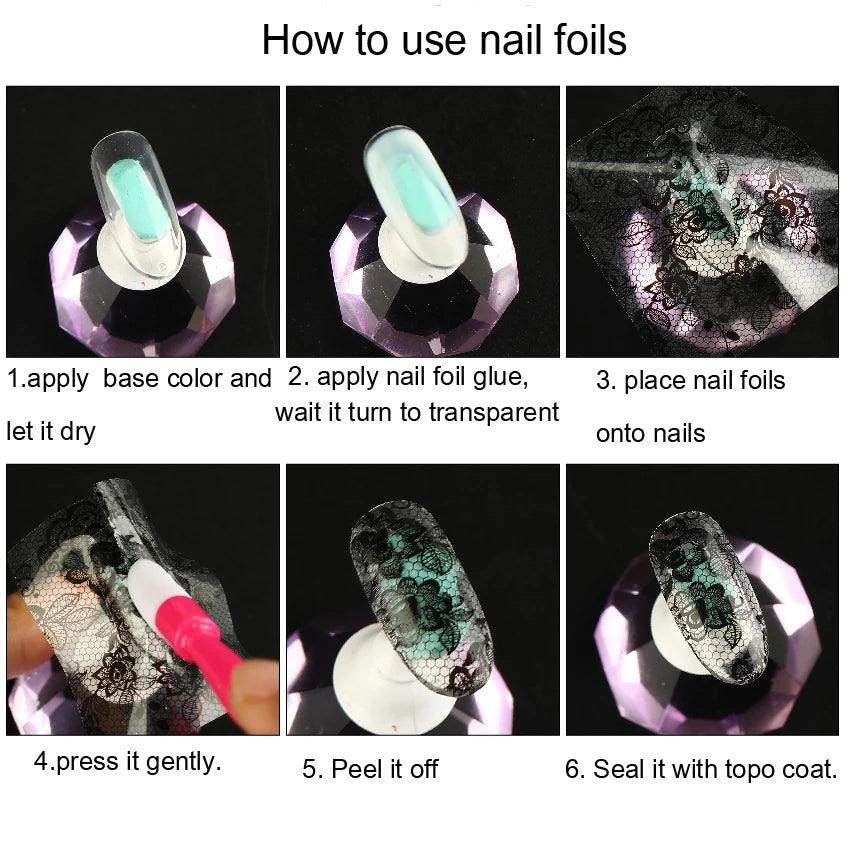 How to use nail foils

1.apply base color and let it dry

2. apply nail foil glue, wait it turn to transparent

3. place nail foils onto nails

4.press it gently.

5. Peel it off

6. Seal it with topo coat.