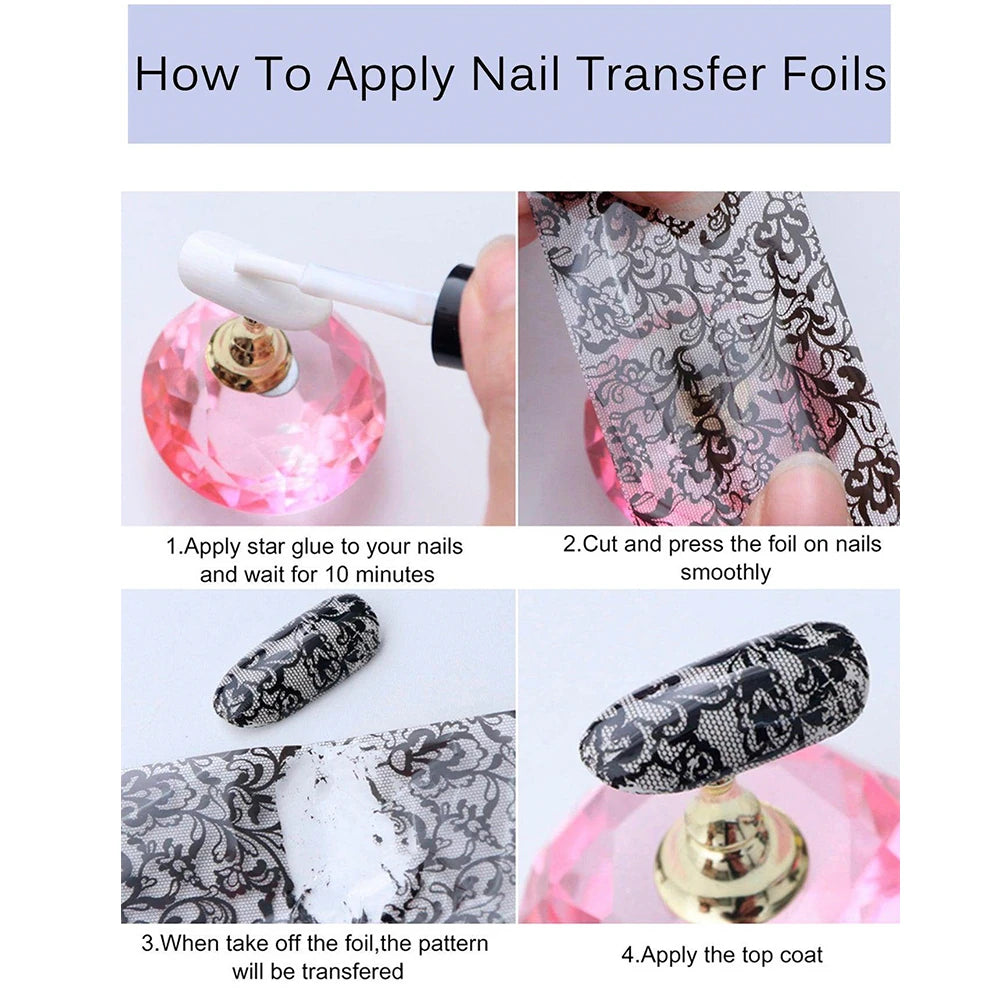 How To Apply Nail Transfer Foils

1.Apply star glue to your nails and wait for 10 minutes

2.Cut and press the foil on nails smoothly

3.When take off the foil,the pattern will be transfered

4.Apply the top coat